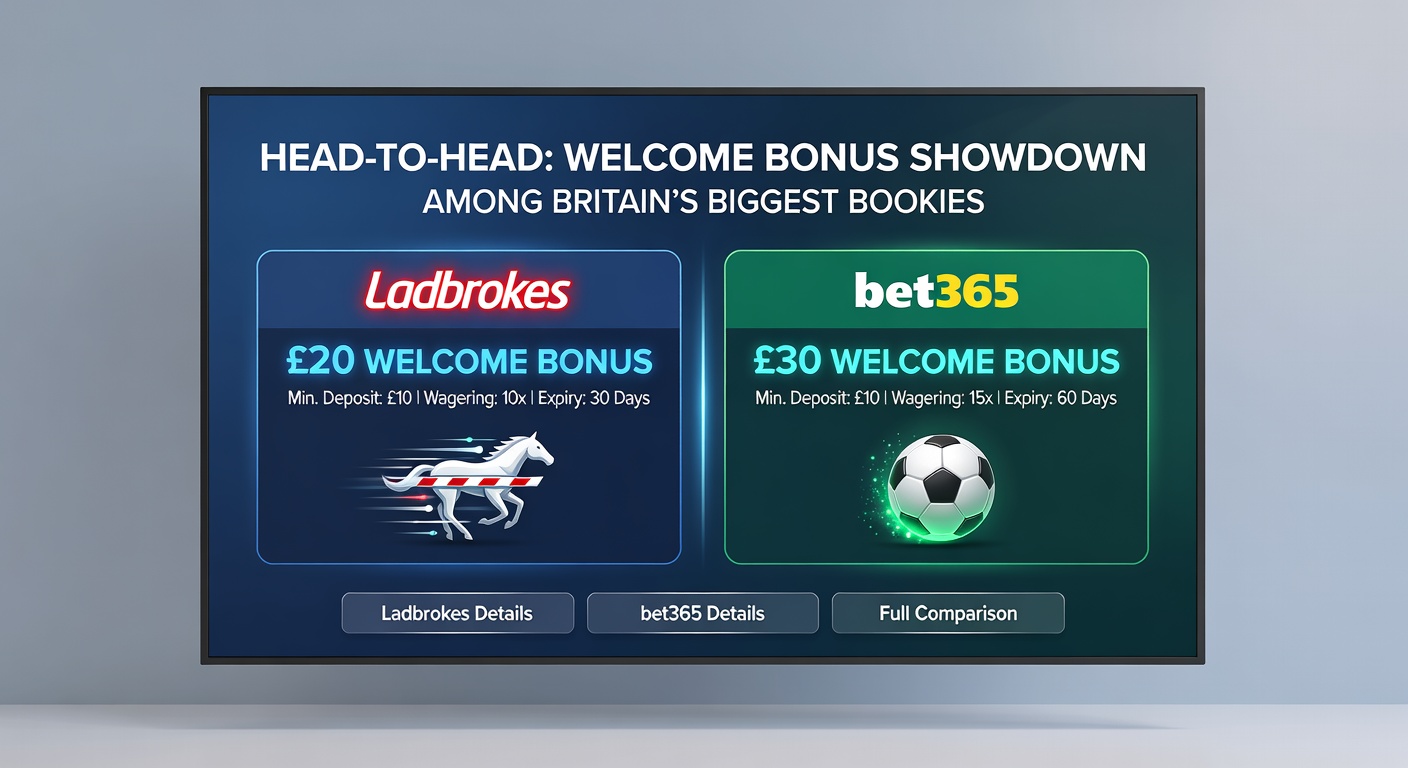 HEAD-TO-HEAD: WELCOME BONUS SHOWDOWN
AMONG BRITAIN'S BIGGEST BOOKIES

Ladbrokes

£20 WELCOME BONUS
Min. Deposit: £10 | Wagering: 10x | Expiry: 30 Days

bet365

£30 WELCOME BONUS
Min. Deposit: £10 | Wagering: 15x | Expiry: 60 Days

Ladbrokes Details

bet365 Details

Full Comparison